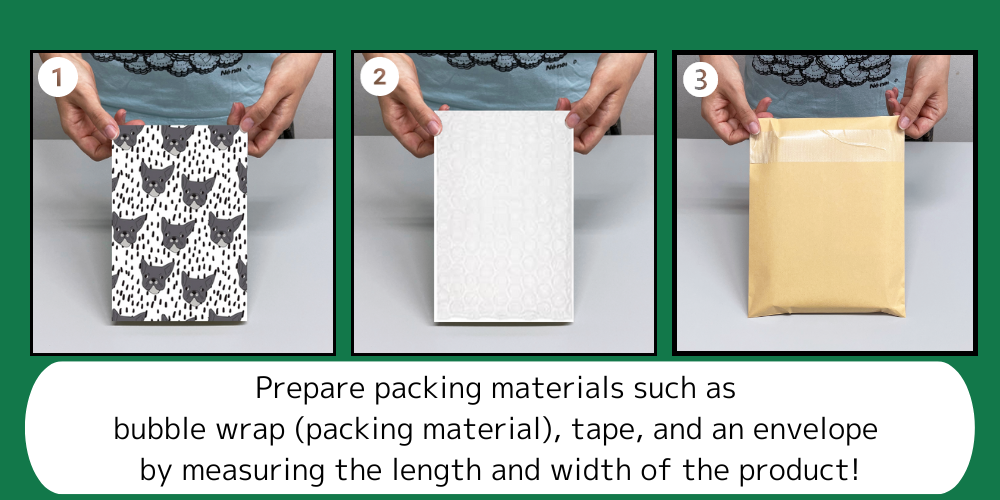 1

2

3

Prepare packing materials such as bubble wrap (packing material), tape, and an envelope by measuring the length and width of the product!